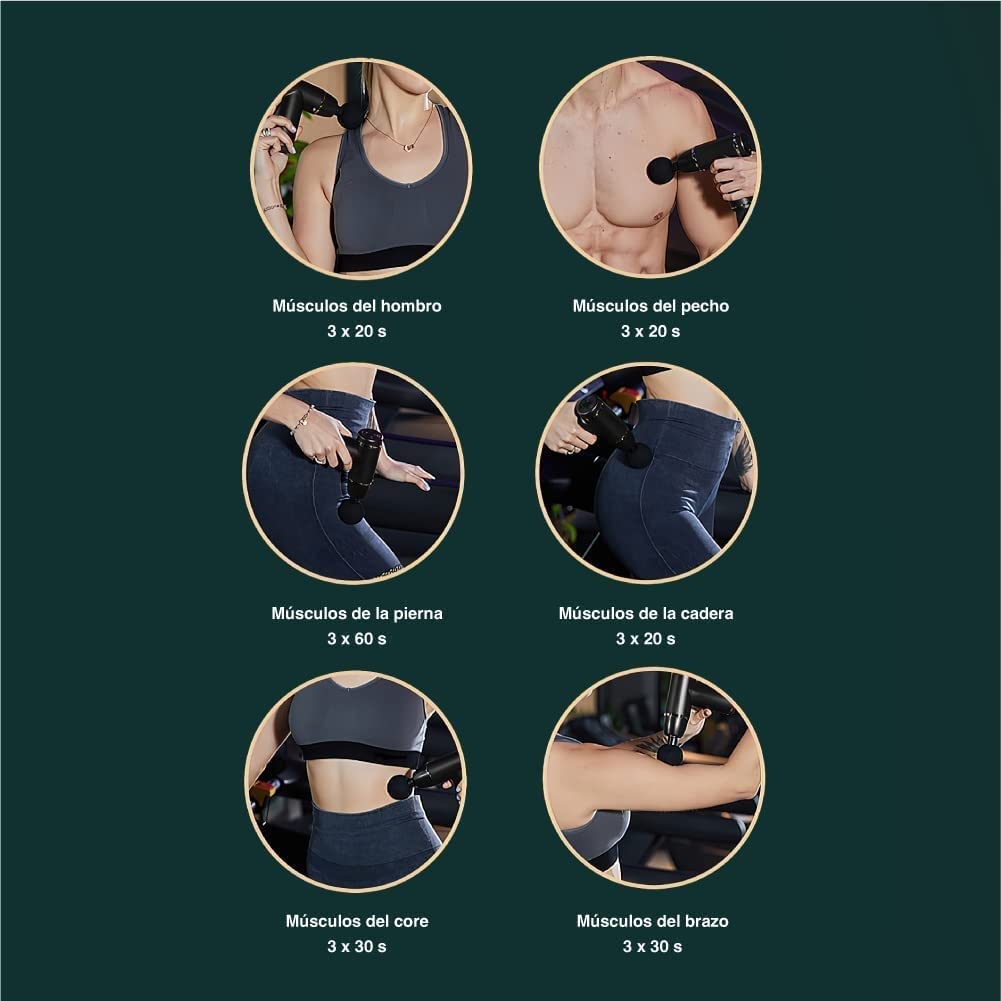 Músculos del hombro
3 x 20 s

Músculos del pecho
3 x 20 s

Músculos de la pierna
3 x 60 s

Músculos de la cadera
3 x 20 s

Músculos del core
3 x 30 s

Músculos del brazo
3 x 30 s